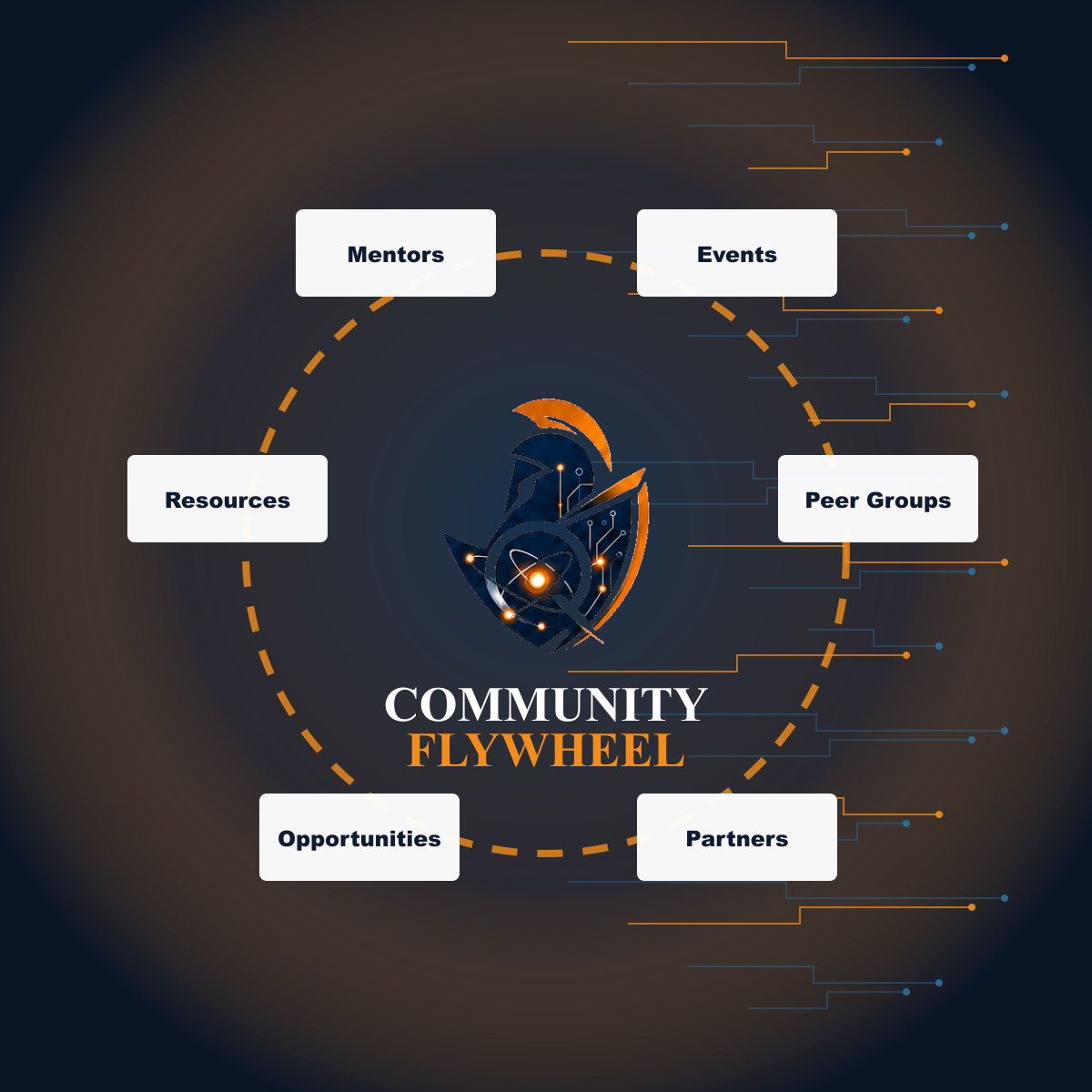 Mentors

Events

Resources

Peer Groups

COMMUNITY
FLYWHEEL

Opportunities

Partners